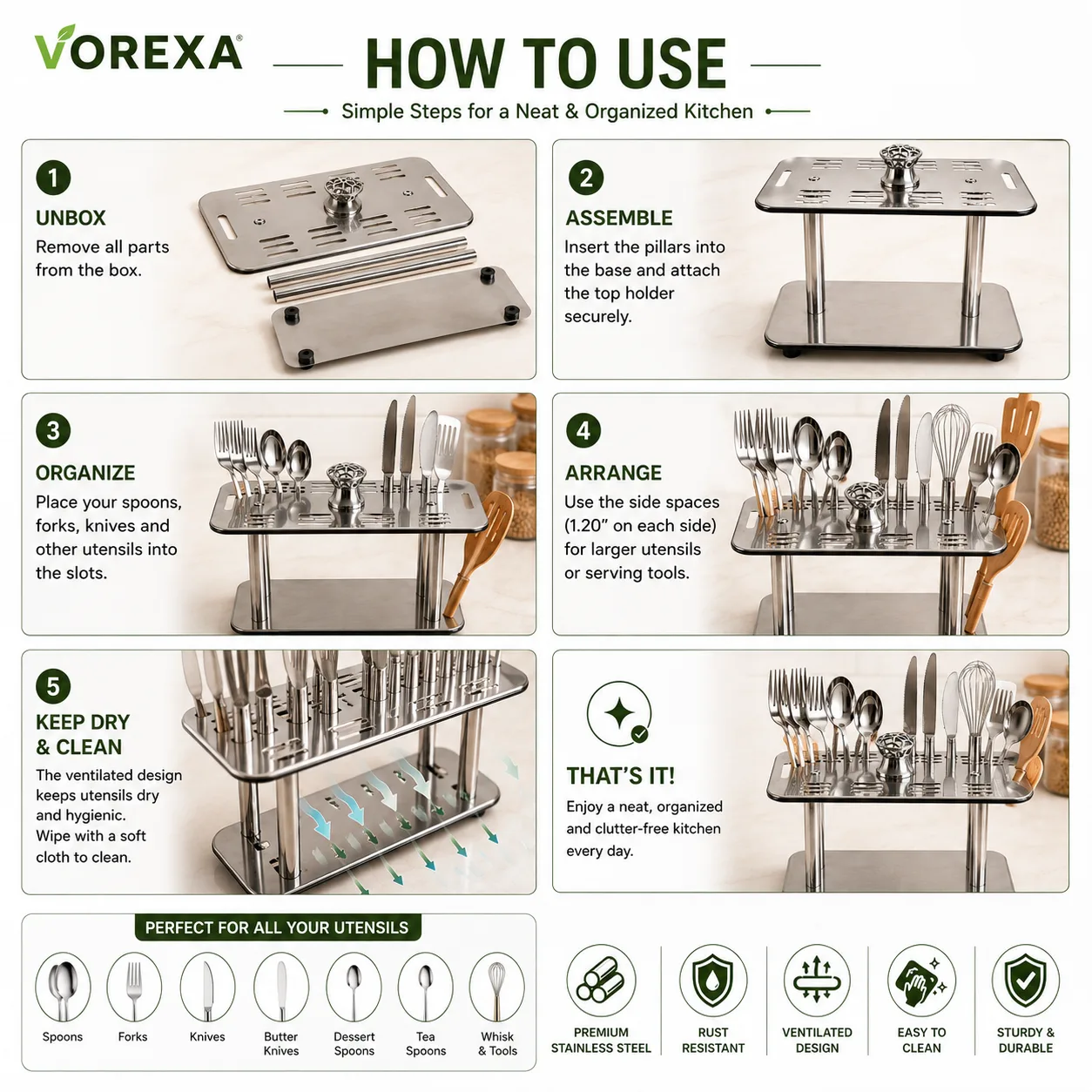 VOREXA®

HOW TO USE

Simple Steps for a Neat & Organized Kitchen

1
UNBOX
Remove all parts from the box.

2
ASSEMBLE
Insert the pillars into the base and attach the top holder securely.

3
ORGANIZE
Place your spoons, forks, knives and other utensils into the slots.

4
ARRANGE
Use the side spaces (1.20" on each side) for larger utensils or serving tools.

5
KEEP DRY & CLEAN
The ventilated design keeps utensils dry and hygienic. Wipe with a soft cloth to clean.

THAT'S IT!
Enjoy a neat, organized and clutter-free kitchen every day.

PERFECT FOR ALL YOUR UTENSILS

Spoons
Forks
Knives
Butter Knives
Dessert Spoons
Tea Spoons
Whisk & Tools

PREMIUM STAINLESS STEEL
RUST RESISTANT
VENTILATED DESIGN
EASY TO CLEAN
STURDY & DURABLE